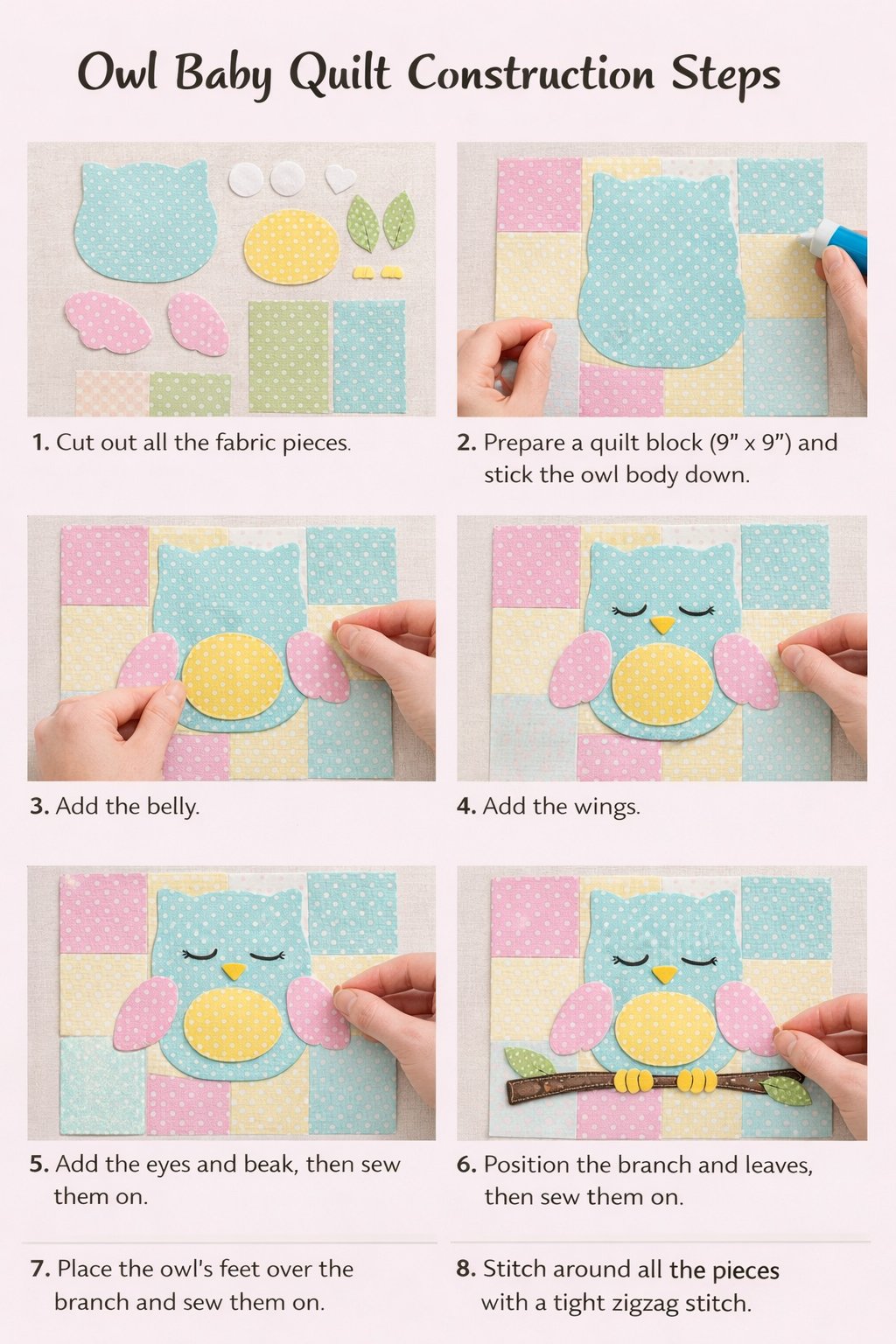 Owl Baby Quilt Construction Steps

1. Cut out all the fabric pieces.

2. Prepare a quilt block (9" x 9") and stick the owl body down.

3. Add the belly.

4. Add the wings.

5. Add the eyes and beak, then sew them on.

6. Position the branch and leaves, then sew them on.

7. Place the owl's feet over the branch and sew them on.

8. Stitch around all the pieces with a tight zigzag stitch.