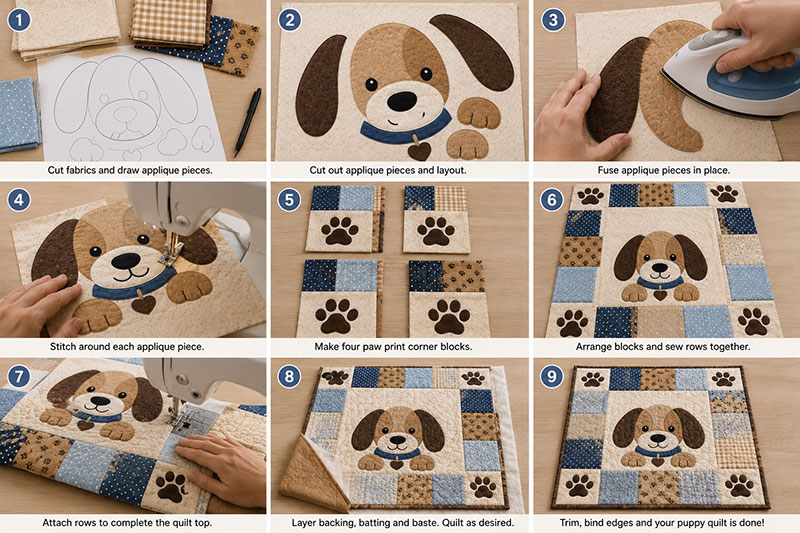 1
Cut fabrics and draw applique pieces.

2
Cut out applique pieces and layout.

3
Fuse applique pieces in place.

4
Stitch around each applique piece.

5
Make four paw print corner blocks.

6
Arrange blocks and sew rows together.

7
Attach rows to complete the quilt top.

8
Layer backing, batting and baste. Quilt as desired.

9
Trim, bind edges and your puppy quilt is done!