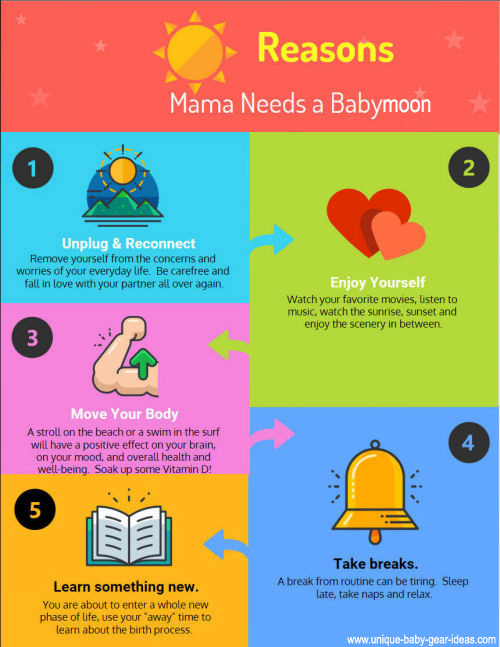 Reasons

Mama Needs a Babymoon

1

Unplug & Reconnect

Remove yourself from the concerns and worries of your everyday life. Be carefree and fall in love with your partner all over again.

2

Enjoy Yourself

Watch your favorite movies, listen to music, watch the sunrise, sunset and enjoy the scenery in between.

3

Move Your Body

A stroll on the beach or a swim in the surf will have a positive effect on your brain, on your mood, and overall health and well-being. Soak up some Vitamin D!

4

Take breaks.

A break from routine can be tiring. Sleep late, take naps and relax.

5

Learn something new.

You are about to enter a whole new phase of life, use your "away" time to learn about the birth process.

www.unique-baby-gear-ideas.com