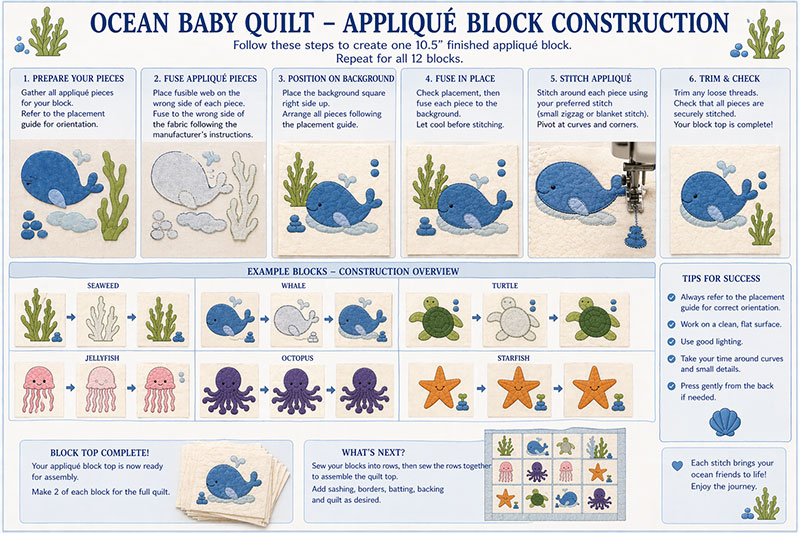 OCEAN BABY QUILT – APPLIQUÉ BLOCK CONSTRUCTION

Follow these steps to create one 10.5" finished appliqué block.
Repeat for all 12 blocks.

1. PREPARE YOUR PIECES
Gather all appliqué pieces for your block.
Refer to the placement guide for orientation.

2. FUSE APPLIQUÉ PIECES
Place fusible web on the wrong side of each piece.
Fuse to the wrong side of the fabric following the manufacturer's instructions.

3. POSITION ON BACKGROUND
Place the background square right side up.
Arrange all pieces following the placement guide.

4. FUSE IN PLACE
Check placement, then fuse each piece to the background.
Let cool before stitching.

5. STITCH APPLIQUÉ
Stitch around each piece using your preferred stitch (small zigzag or blanket stitch).
Pivot at curves and corners.

6. TRIM & CHECK
Trim any loose threads.
Check that all pieces are securely stitched.
Your block top is complete!

EXAMPLE BLOCKS – CONSTRUCTION OVERVIEW

SEAWEED

WHALE

TURTLE

JELLYFISH

OCTOPUS

STARFISH

TIPS FOR SUCCESS
Always refer to the placement guide for correct orientation.
Work on a clean, flat surface.
Use good lighting.
Take your time around curves and small details.
Press gently from the back if needed.

BLOCK TOP COMPLETE!
Your appliqué block top is now ready for assembly.
Make 2 of each block for the full quilt.

WHAT'S NEXT?
Sew your blocks into rows, then sew the rows together to assemble the quilt top.
Add sashing, borders, batting, backing and quilt as desired.

Each stitch brings your ocean friends to life!
Enjoy the journey.